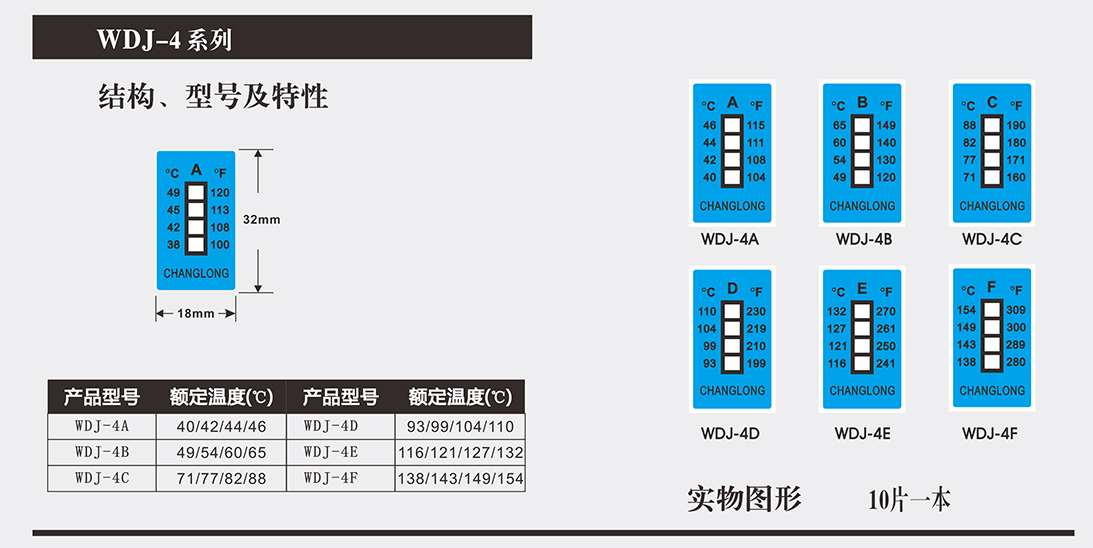 WDJ-4系列

结构、型号及特性

°C A °F
49 120
45 113
42 108
38 100
CHANGLONG

32mm

18mm

| 产品型号 | 额定温度(℃) | 产品型号 | 额定温度(℃) |
|---|---|---|---|
| WDJ-4A | 40/42/44/46 | WDJ-4D | 93/99/104/110 |
| WDJ-4B | 49/54/60/65 | WDJ-4E | 116/121/127/132 |
| WDJ-4C | 71/77/82/88 | WDJ-4F | 138/143/149/154 |

°C A °F
46 115
44 111
42 108
40 104
CHANGLONG
WDJ-4A

°C B °F
65 149
60 140
54 130
49 120
CHANGLONG
WDJ-4B

°C C °F
88 190
82 180
77 171
71 160
CHANGLONG
WDJ-4C

°C D °F
110 230
104 219
99 210
93 199
CHANGLONG
WDJ-4D

°C E °F
132 270
127 261
121 250
116 241
CHANGLONG
WDJ-4E

°C F °F
154 309
149 300
143 289
138 280
CHANGLONG
WDJ-4F

实物图形 10片一本